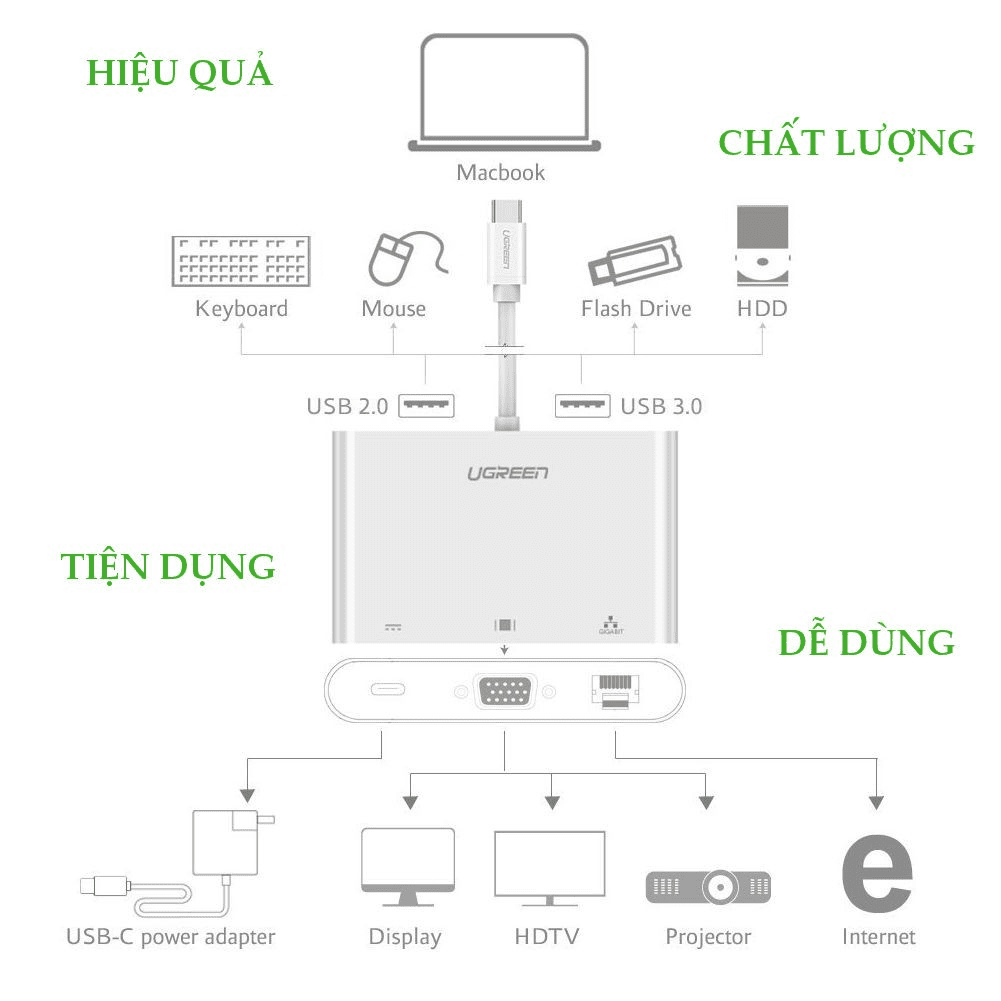 HIỆU QUẢ

Macbook

CHẤT LƯỢNG

UGREEN

Keyboard

Mouse

Flash Drive

HDD

USB 2.0

USB 3.0

UGREEN

TIỆN DỤNG

GIGABIT

DỄ DÙNG

USB-C power adapter

Display

HDTV

Projector

Internet